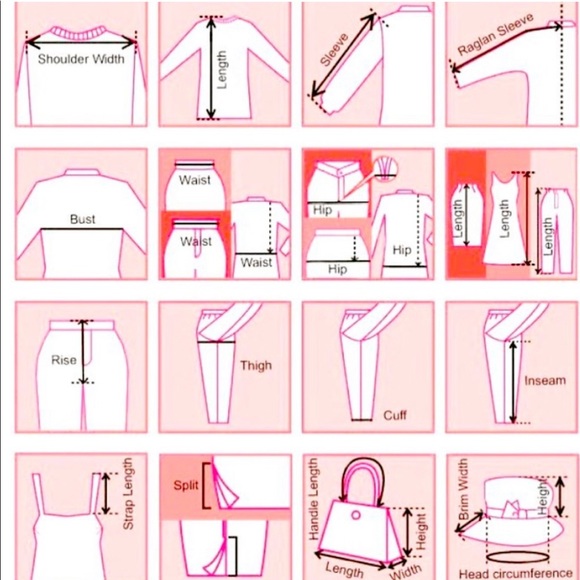 Shoulder Width

Length

Sleeve

Raglan Sleeve

Bust

Waist

Waist

Waist

Hip

Hip

Hip

Length

Length

Length

Rise

Thigh

Cuff

Inseam

Strap Length

Split

Handle Length

Height

Length

Width

Brim Width

Height

Head circumference